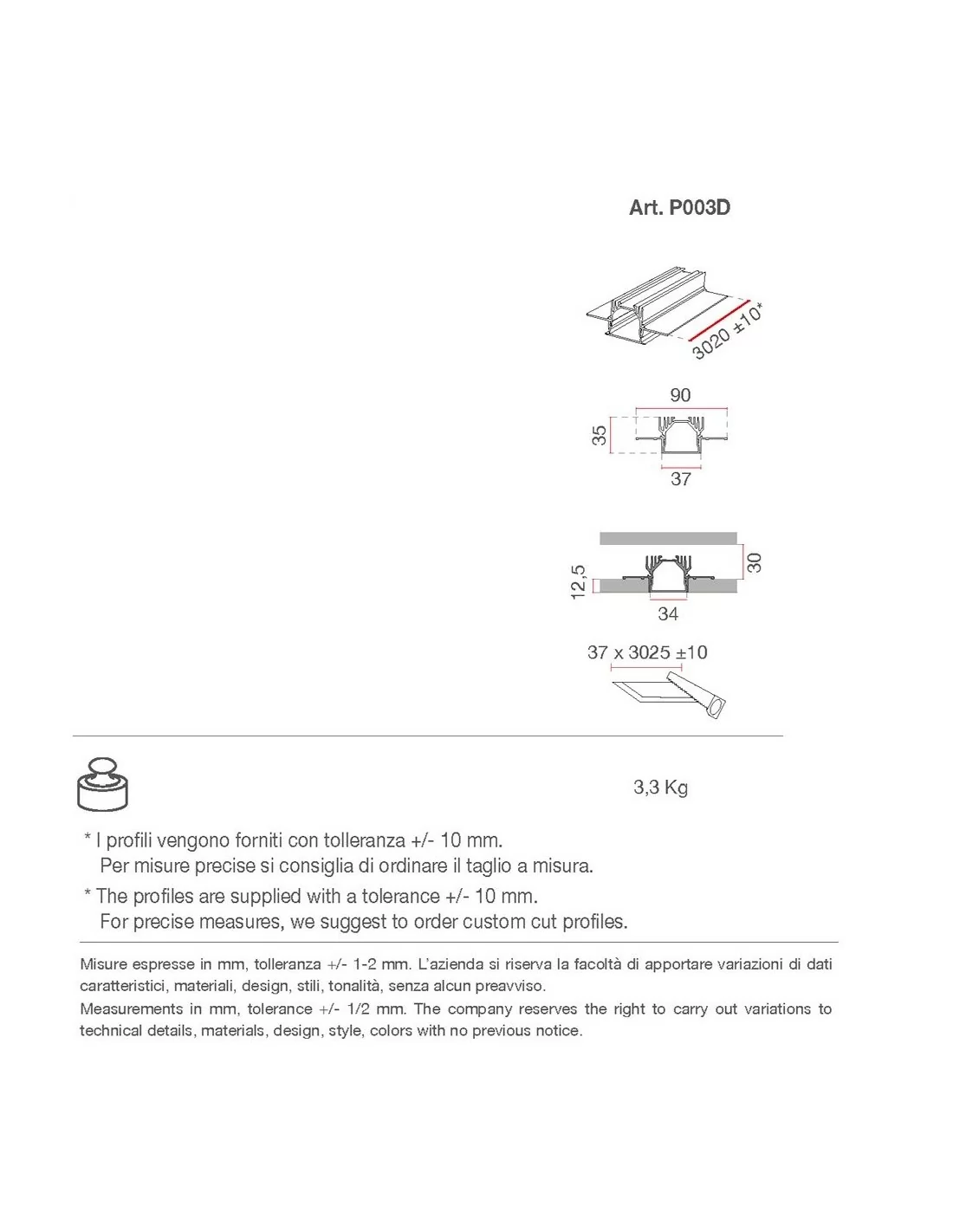 Art. P003D

3020 ±10*

90

35

37

12,5

30

34

37 x 3025 ±10

3,3 Kg

* I profili vengono forniti con tolleranza +/- 10 mm.
Per misure precise si consiglia di ordinare il taglio a misura.

* The profiles are supplied with a tolerance +/- 10 mm.
For precise measures, we suggest to order custom cut profiles.

Misure espresse in mm, tolleranza +/- 1-2 mm. L'azienda si riserva la facoltà di apportare variazioni di dati caratteristici, materiali, design, stili, tonalità, senza alcun preavviso.
Measurements in mm, tolerance +/- 1/2 mm. The company reserves the right to carry out variations to technical details, materials, design, style, colors with no previous notice.